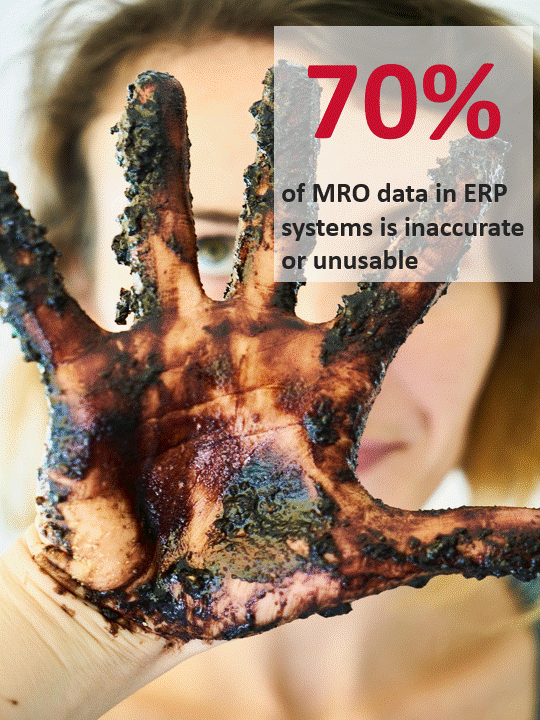 70%

of MRO data in ERP systems is inaccurate or unusable